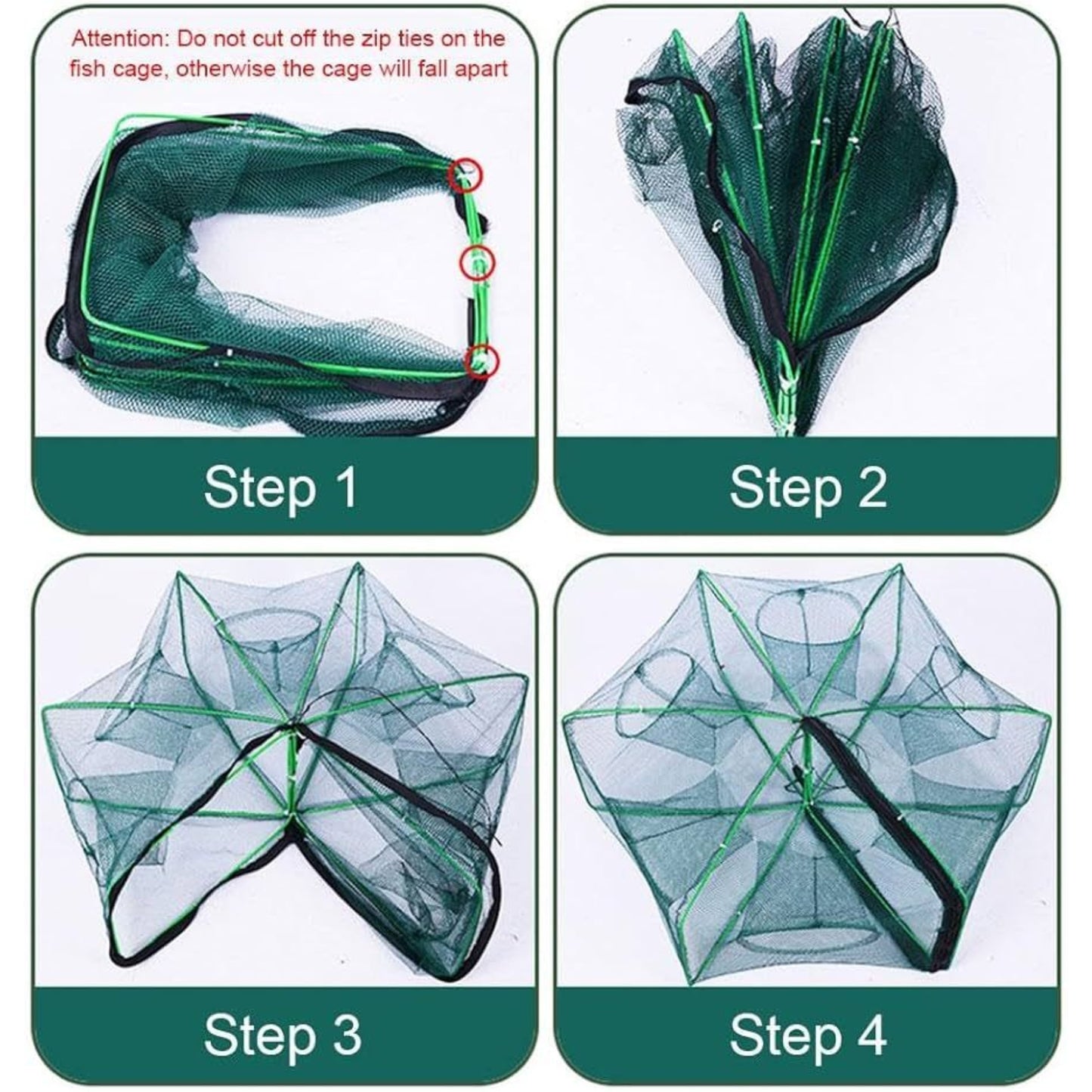 Attention: Do not cut off the zip ties on the fish cage, otherwise the cage will fall apart

Step 1

Step 2

Step 3

Step 4