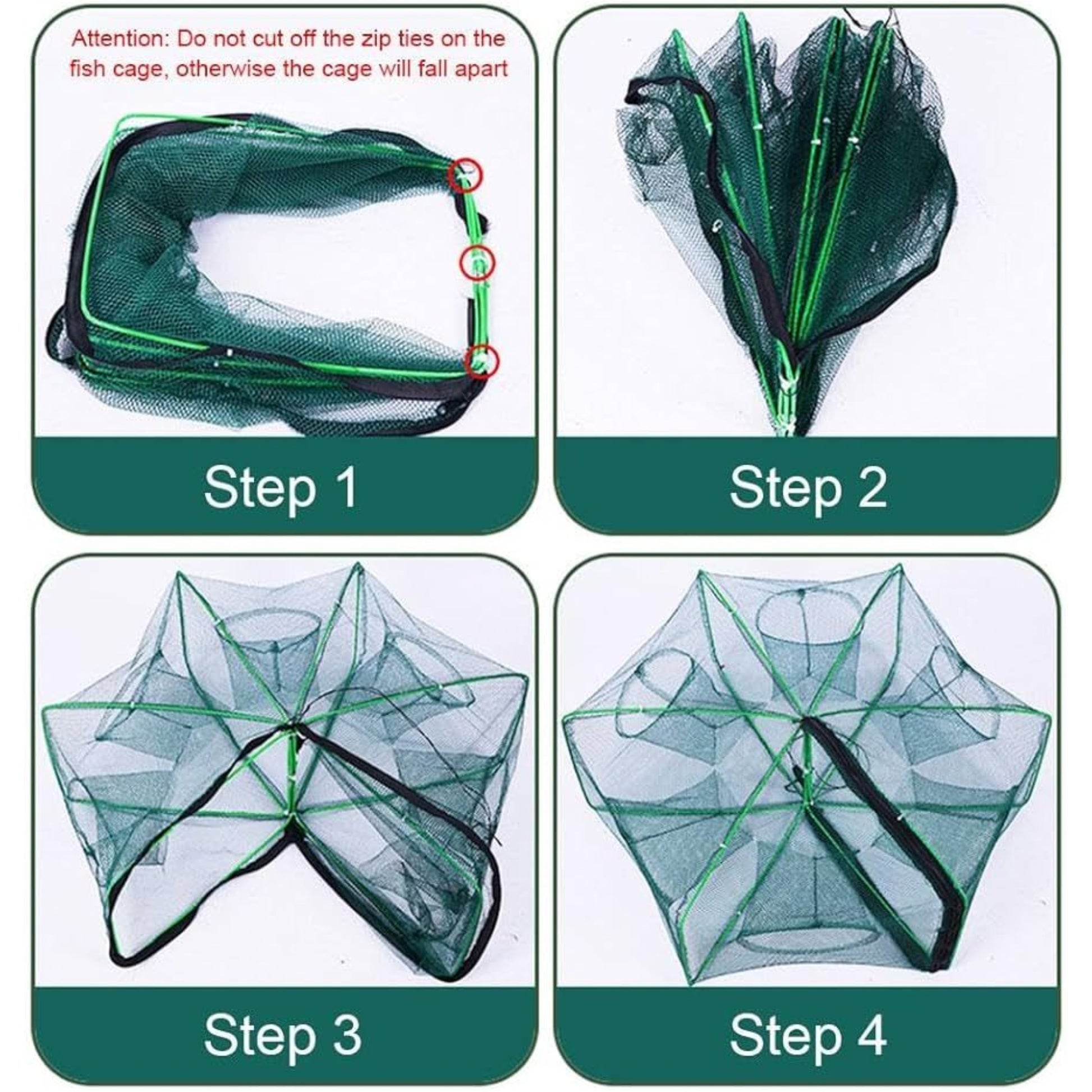 Attention: Do not cut off the zip ties on the fish cage, otherwise the cage will fall apart

Step 1

Step 2

Step 3

Step 4